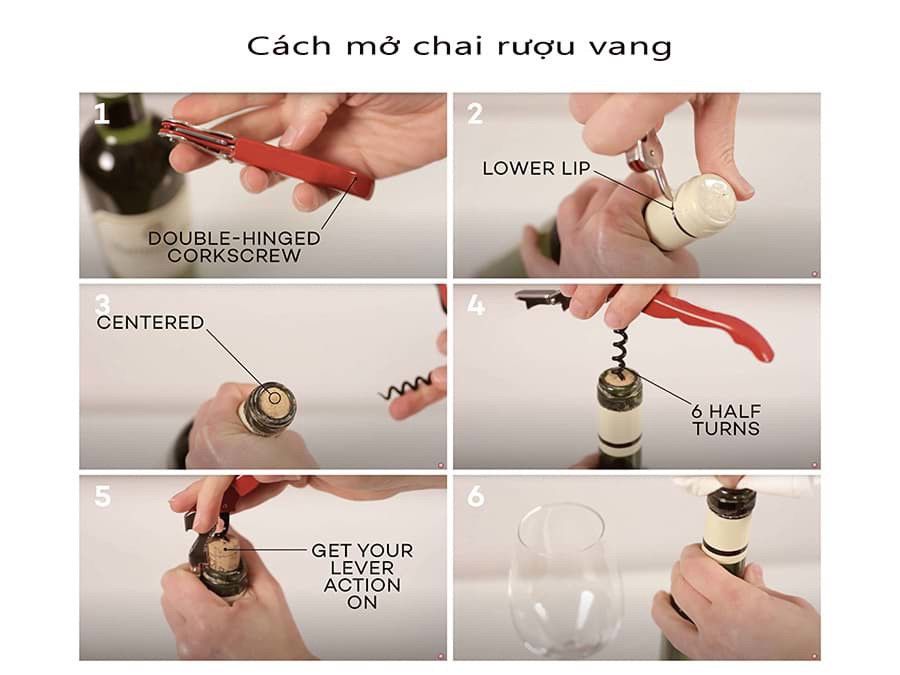 Cách mở chai rượu vang

1
DOUBLE-HINGED CORKSCREW

2
LOWER LIP

3
CENTERED

4
6 HALF TURNS

5
GET YOUR LEVER ACTION ON

6