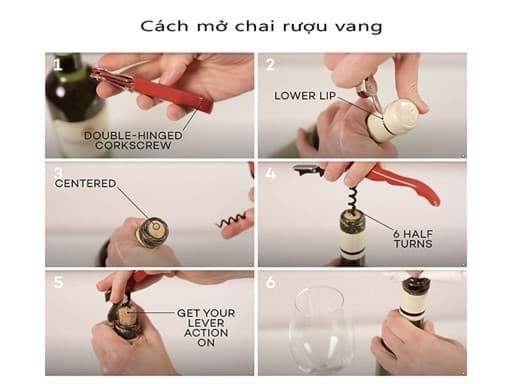 Cách mở chai rượu vang

1
DOUBLE-HINGED CORKSCREW

2
LOWER LIP

3
CENTERED

4
6 HALF TURNS

5
GET YOUR LEVER ACTION ON

6